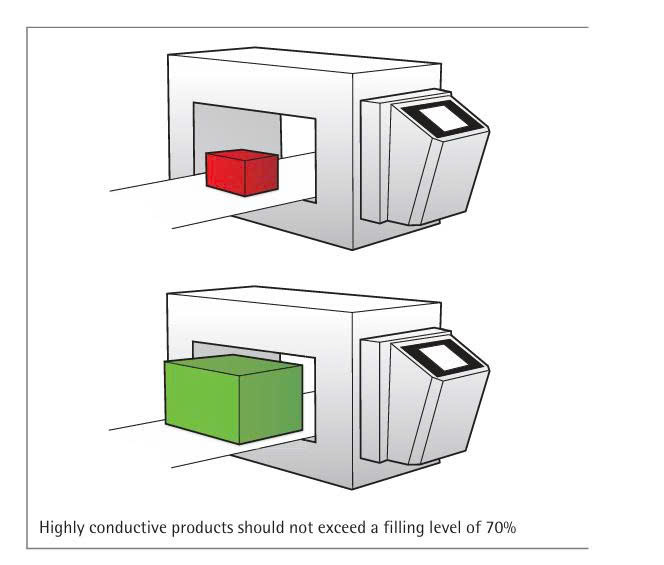 Highly conductive products should not exceed a filling level of 70%